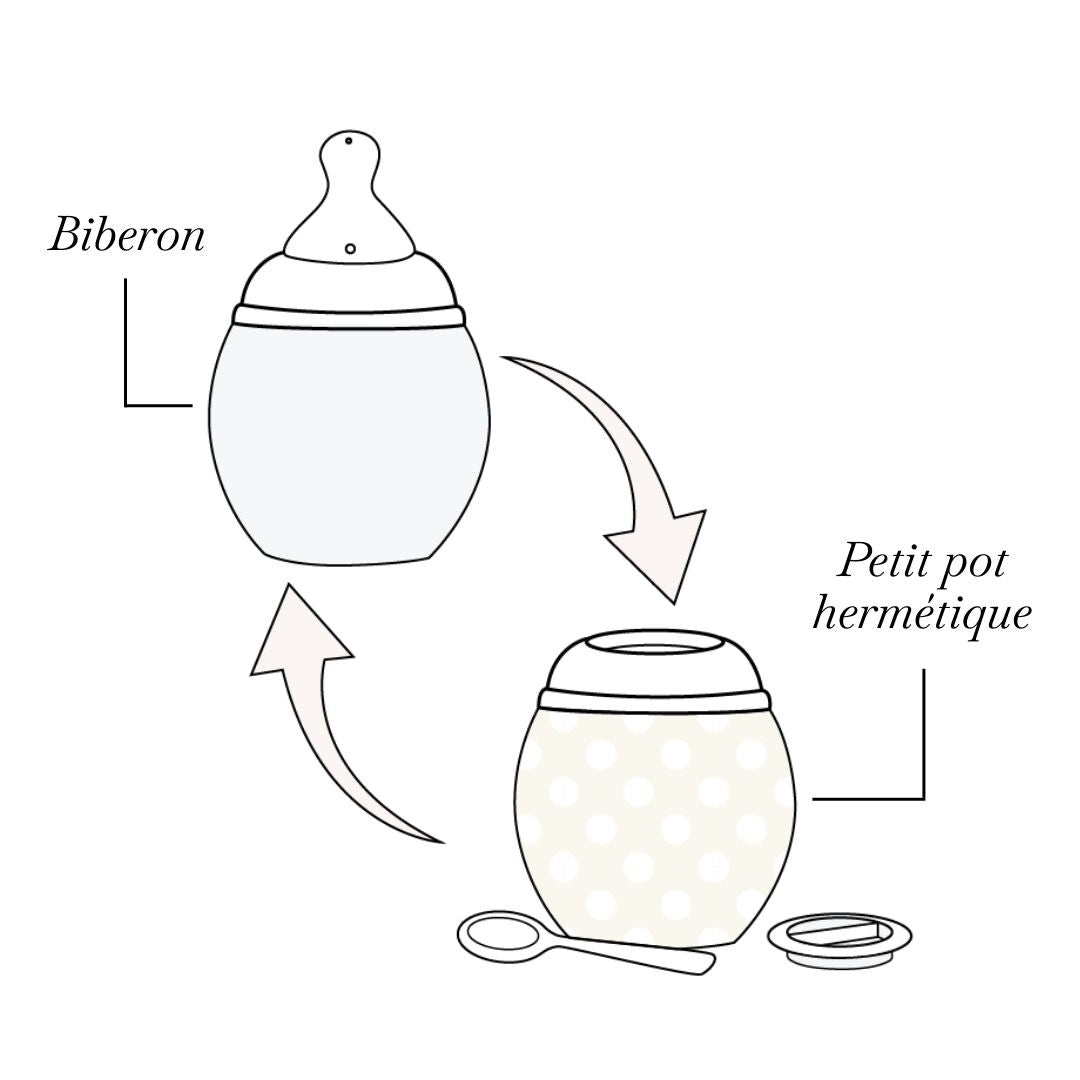 Biberon

Petit pot hermétique