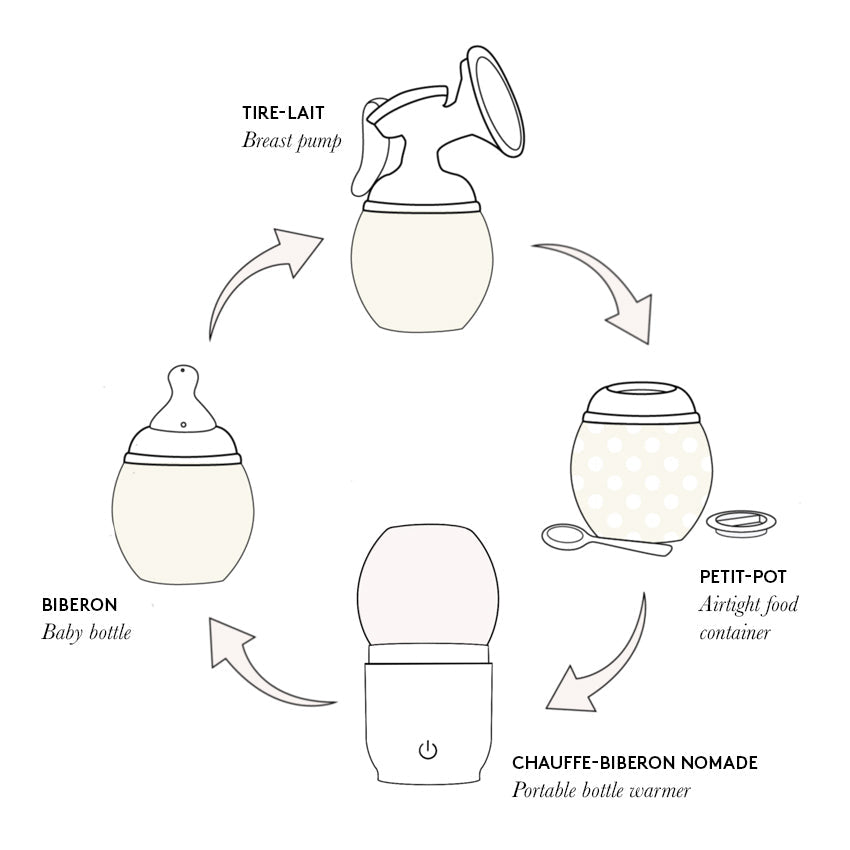 TIRE-LAIT
Breast pump

PETIT-POT
Airtight food container

CHAUFFE-BIBERON NOMADE
Portable bottle warmer

BIBERON
Baby bottle